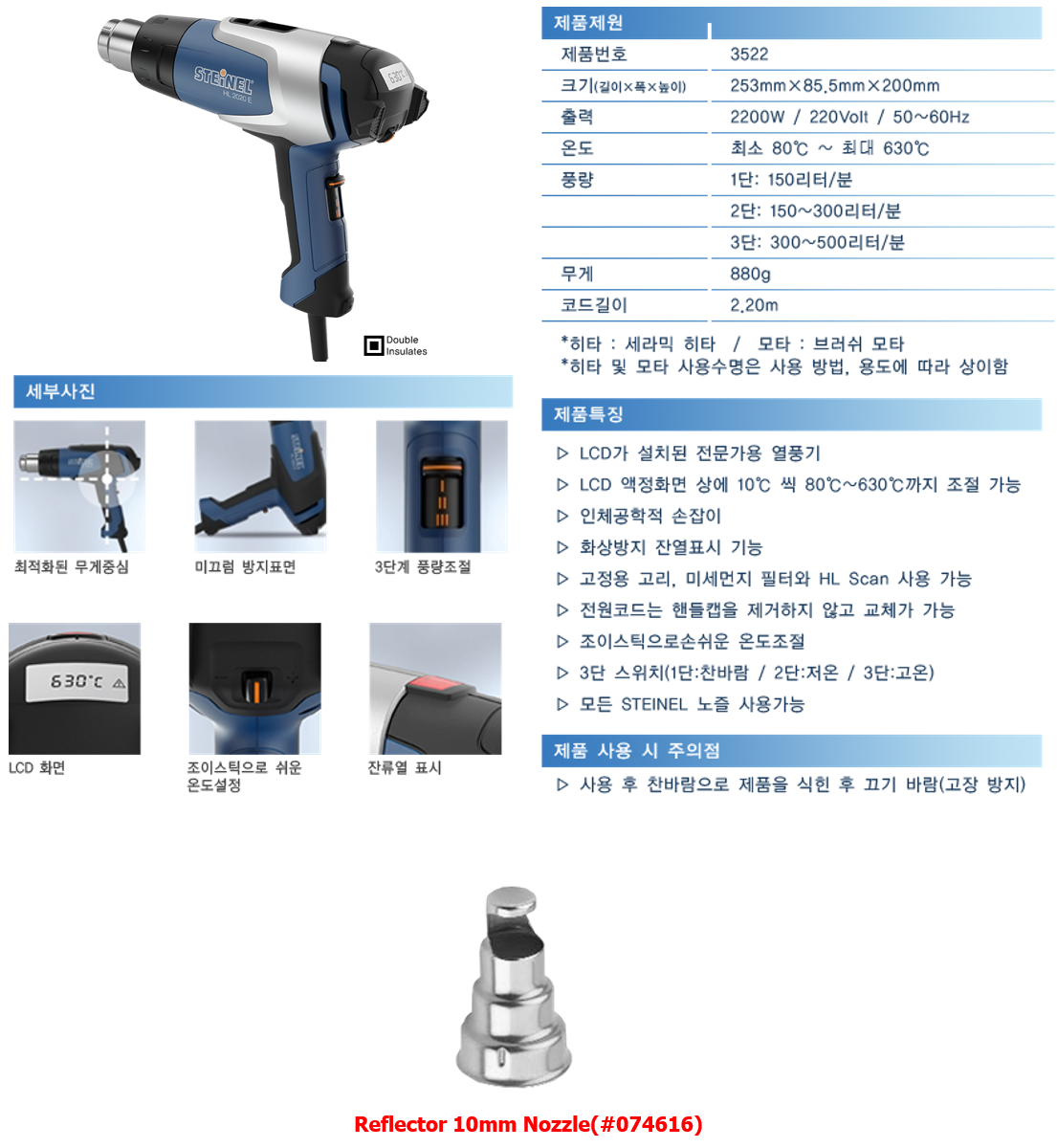 STEINEL
HL 2020 E
630°C

Double Insulates

제품제원

| 제품번호 | 3522 |
|---|---|
| 크기(길이×폭×높이) | 253mm×85.5mm×200mm |
| 출력 | 2200W / 220Volt / 50~60Hz |
| 온도 | 최소 80℃ ~ 최대 630℃ |
| 풍량 | 1단: 150리터/분 |
| | 2단: 150~300리터/분 |
| | 3단: 300~500리터/분 |
| 무게 | 880g |
| 코드길이 | 2.20m |

*히타 : 세라믹 히타 / 모타 : 브러쉬 모타
*히타 및 모타 사용수명은 사용 방법, 용도에 따라 상이함

세부사진

최적화된 무게중심

미끄럼 방지표면

3단계 풍량조절

630℃

LCD 화면

조이스틱으로 쉬운 온도설정

잔류열 표시

제품특징

▷ LCD가 설치된 전문가용 열풍기
▷ LCD 액정화면 상에 10℃ 씩 80℃~630℃까지 조절 가능
▷ 인체공학적 손잡이
▷ 화상방지 잔열표시 기능
▷ 고정용 고리, 미세먼지 필터와 HL Scan 사용 가능
▷ 전원코드는 핸들캡을 제거하지 않고 교체가 가능
▷ 조이스틱으로손쉬운 온도조절
▷ 3단 스위치(1단:찬바람 / 2단:저온 / 3단:고온)
▷ 모든 STEINEL 노즐 사용가능

제품 사용 시 주의점

▷ 사용 후 찬바람으로 제품을 식힌 후 끄기 바람(고장 방지)

Reflector 10mm Nozzle(#074616)